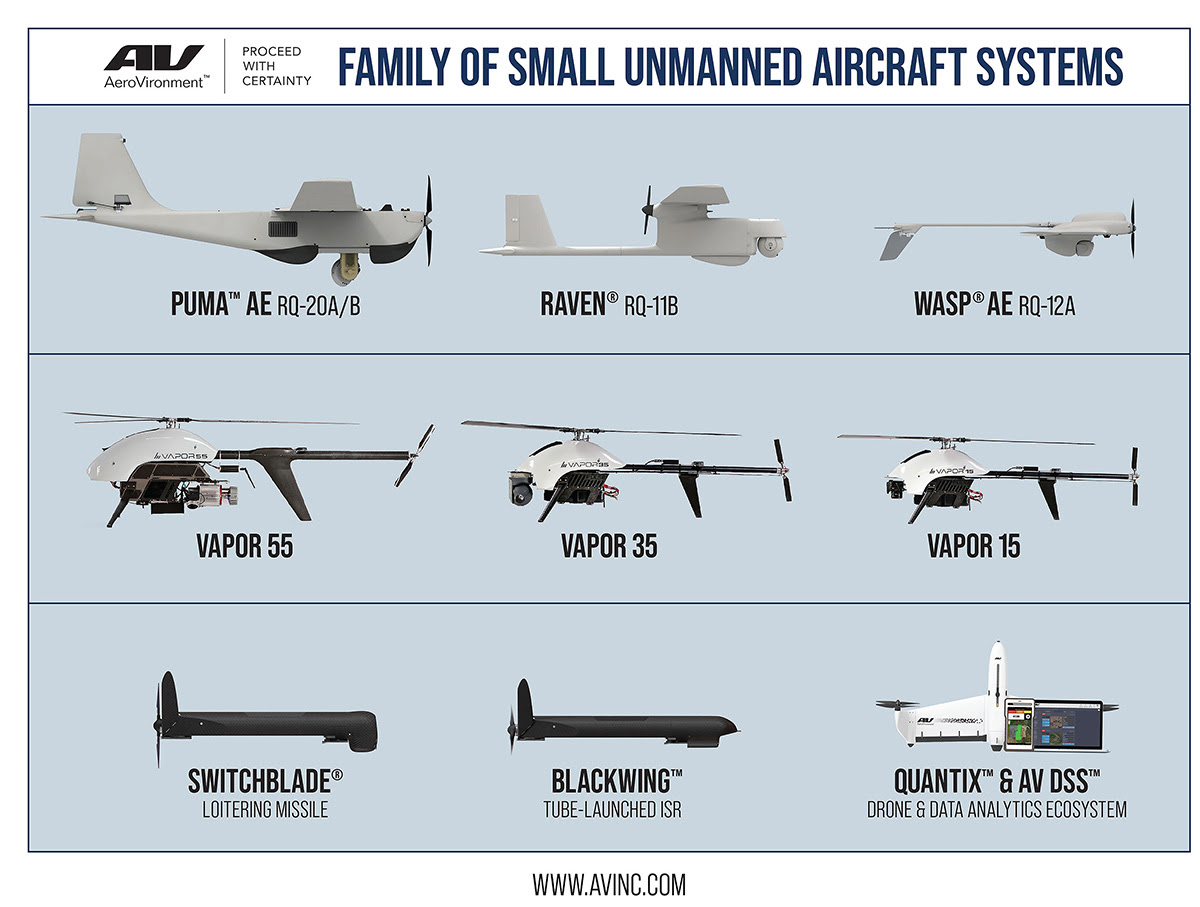 AV
AeroVironment™
PROCEED WITH CERTAINTY
FAMILY OF SMALL UNMANNED AIRCRAFT SYSTEMS

PUMA™ AE RQ-20A/B

RAVEN® RQ-11B

WASP® AE RQ-12A

VAPOR55
VAPOR 55

VAPOR35
VAPOR 35

VAPOR15
VAPOR 15

SWITCHBLADE®
LOITERING MISSILE

BLACKWING™
TUBE-LAUNCHED ISR

AV
QUANTIX™ & AV DSS™
DRONE & DATA ANALYTICS ECOSYSTEM

WWW.AVINC.COM