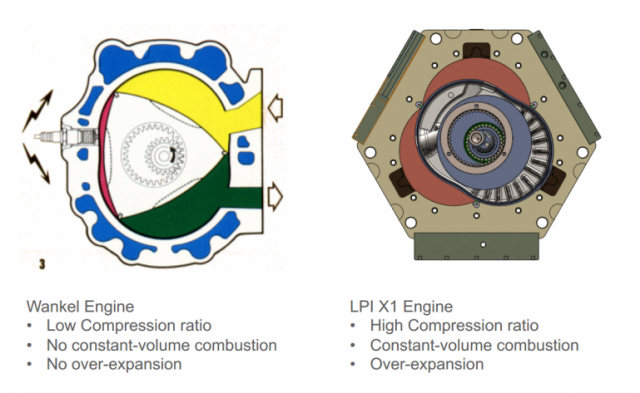 3

Wankel Engine
• Low Compression ratio
• No constant-volume combustion
• No over-expansion

LPI X1 Engine
• High Compression ratio
• Constant-volume combustion
• Over-expansion