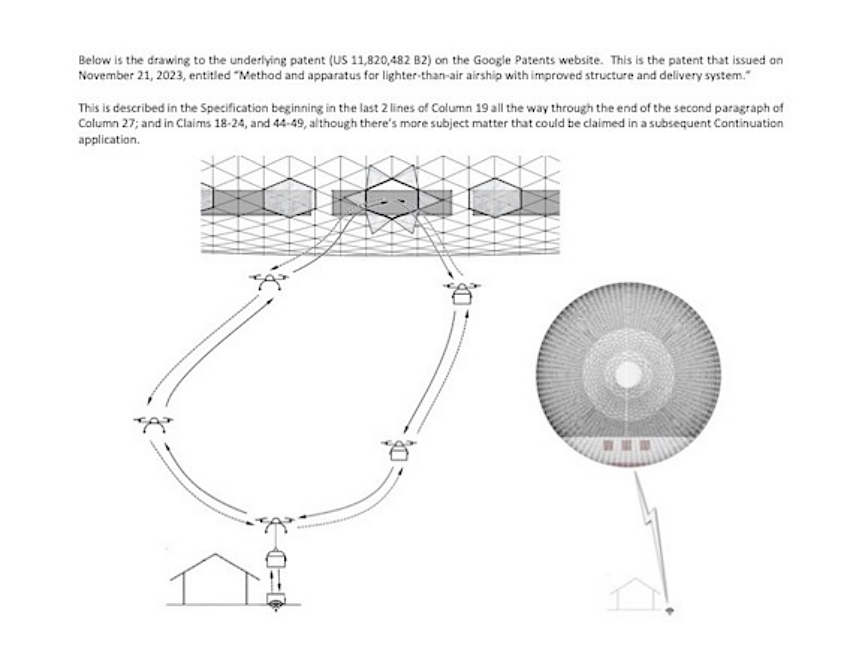 Below is the drawing to the underlying patent (US 11,820,482 B2) on the Google Patents website. This is the patent that issued on November 21, 2023, entitled "Method and apparatus for lighter-than-air airship with improved structure and delivery system."

This is described in the Specification beginning in the last 2 lines of Column 19 all the way through the end of the second paragraph of Column 27; and in Claims 18-24, and 44-49, although there's more subject matter that could be claimed in a subsequent Continuation application.