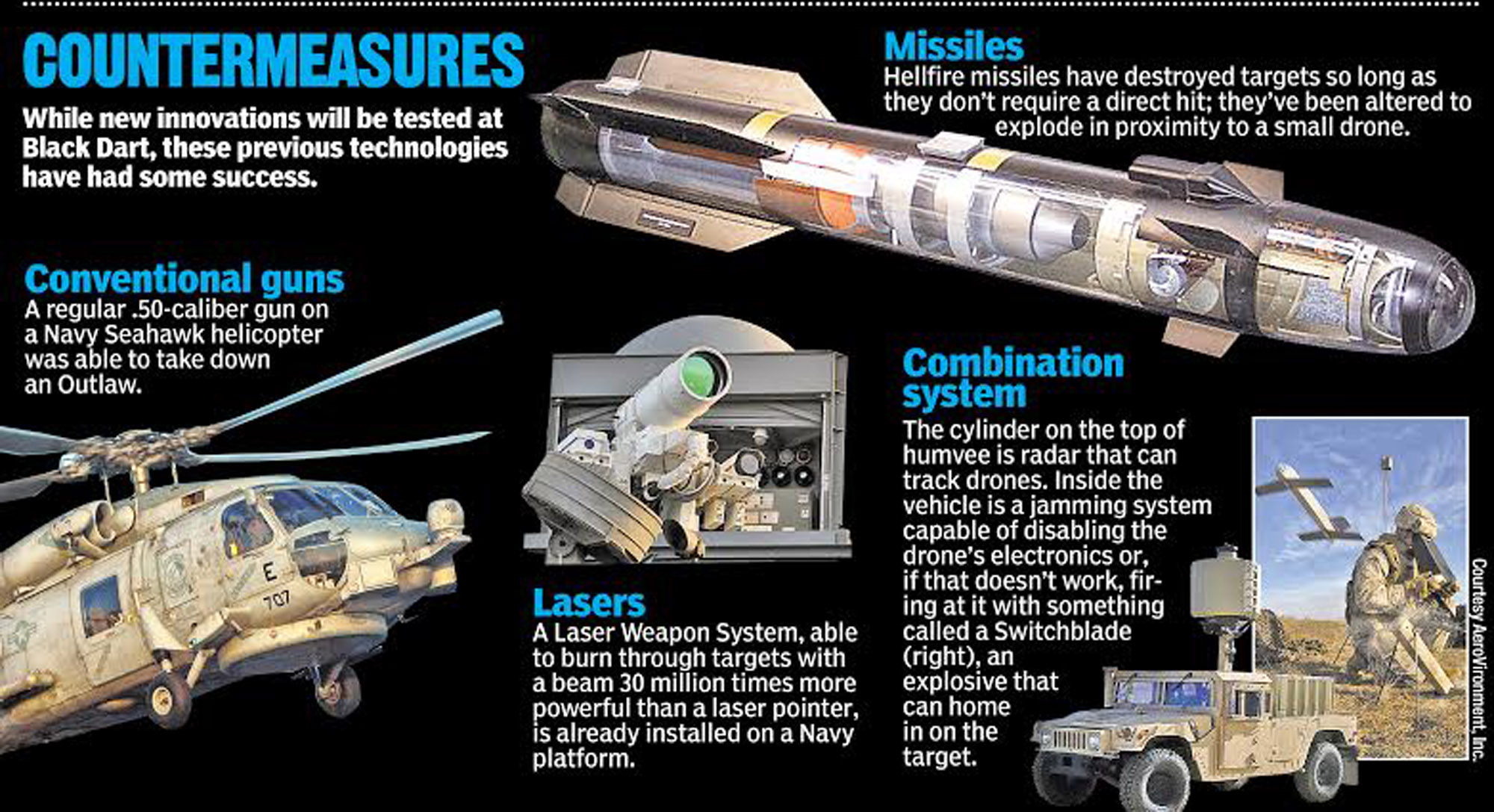 COUNTERMEASURES

While new innovations will be tested at Black Dart, these previous technologies have had some success.

Missiles
Hellfire missiles have destroyed targets so long as they don't require a direct hit; they've been altered to explode in proximity to a small drone.

Conventional guns
A regular .50-caliber gun on a Navy Seahawk helicopter was able to take down an Outlaw.

E
707

Lasers
A Laser Weapon System, able to burn through targets with a beam 30 million times more powerful than a laser pointer, is already installed on a Navy platform.

Combination system
The cylinder on the top of humvee is radar that can track drones. Inside the vehicle is a jamming system capable of disabling the drone's electronics or, if that doesn't work, firing at it with something called a Switchblade (right), an explosive that can home in on the target.

Courtesy AeroVironment, Inc.